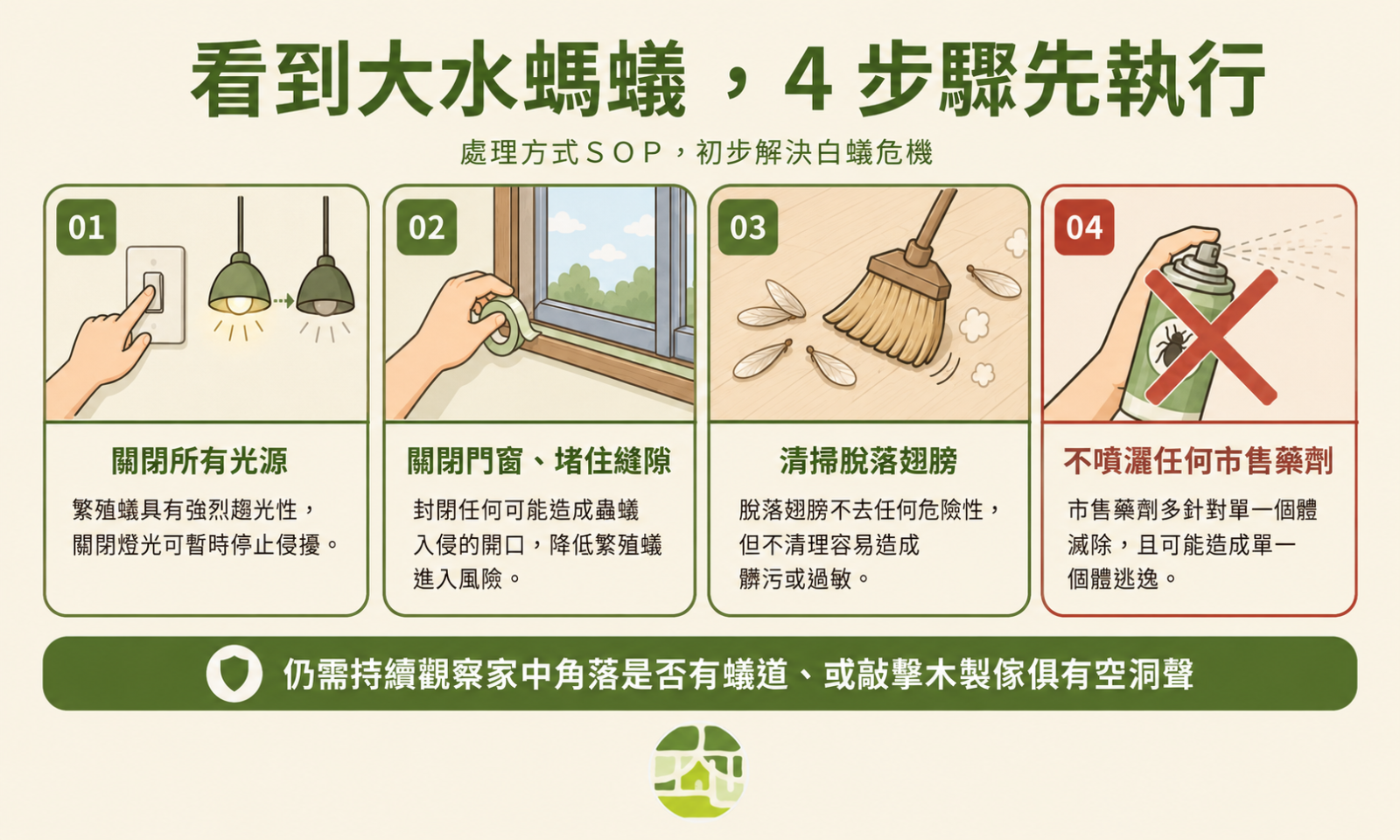 看到大水螞蟻，4 步驟先執行

處理方式SOP，初步解決白蟻危機

01

關閉所有光源

繁殖蟻具有強烈趨光性，關閉燈光可暫時停止侵擾。

02

關閉門窗、堵住縫隙

封閉任何可能造成蟲蟻入侵的開口，降低繁殖蟻進入風險。

03

清掃脫落翅膀

脫落翅膀不去任何危險性，但不清理容易造成髒污或過敏。

04

不噴灑任何市售藥劑

市售藥劑多針對單一個體滅除，且可能造成單一個體逃逸。

仍需持續觀察家中角落是否有蟻道、或敲擊木製傢俱有空洞聲